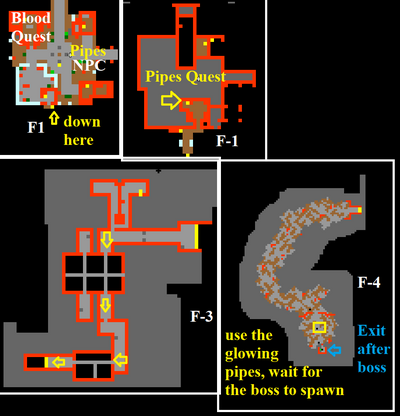 Blood Quest

Pipes NPC

F1

down here

Pipes Quest

F-1

F-3

F-4

use the glowing pipes, wait for the boss to spawn

Exit after boss